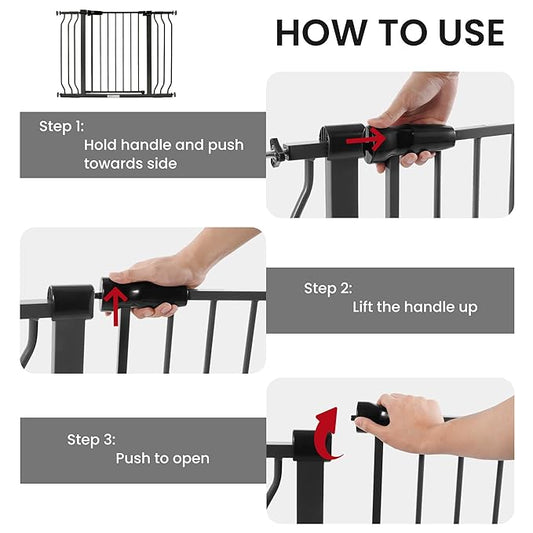 HOW TO USE

Step 1:
Hold handle and push towards side

Step 2:
Lift the handle up

Step 3:
Push to open