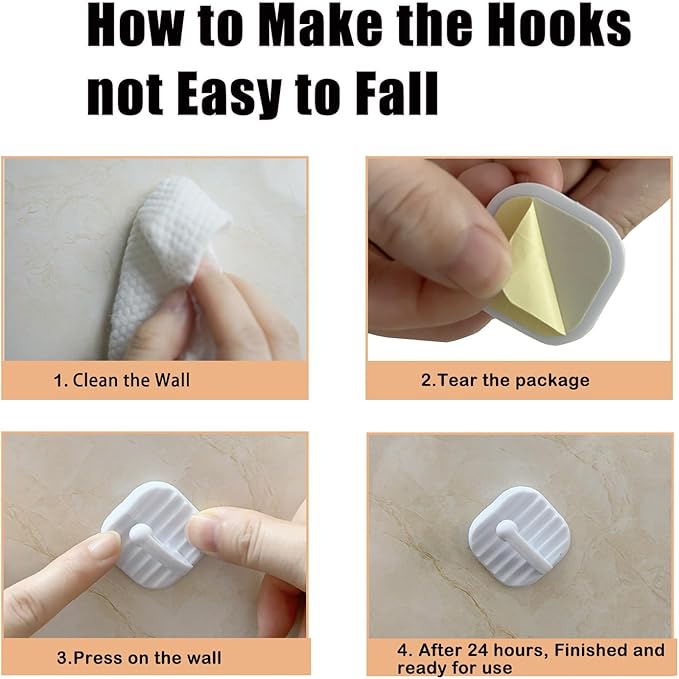 How to Make the Hooks not Easy to Fall

1. Clean the Wall

2.Tear the package

3.Press on the wall

4. After 24 hours, Finished and ready for use