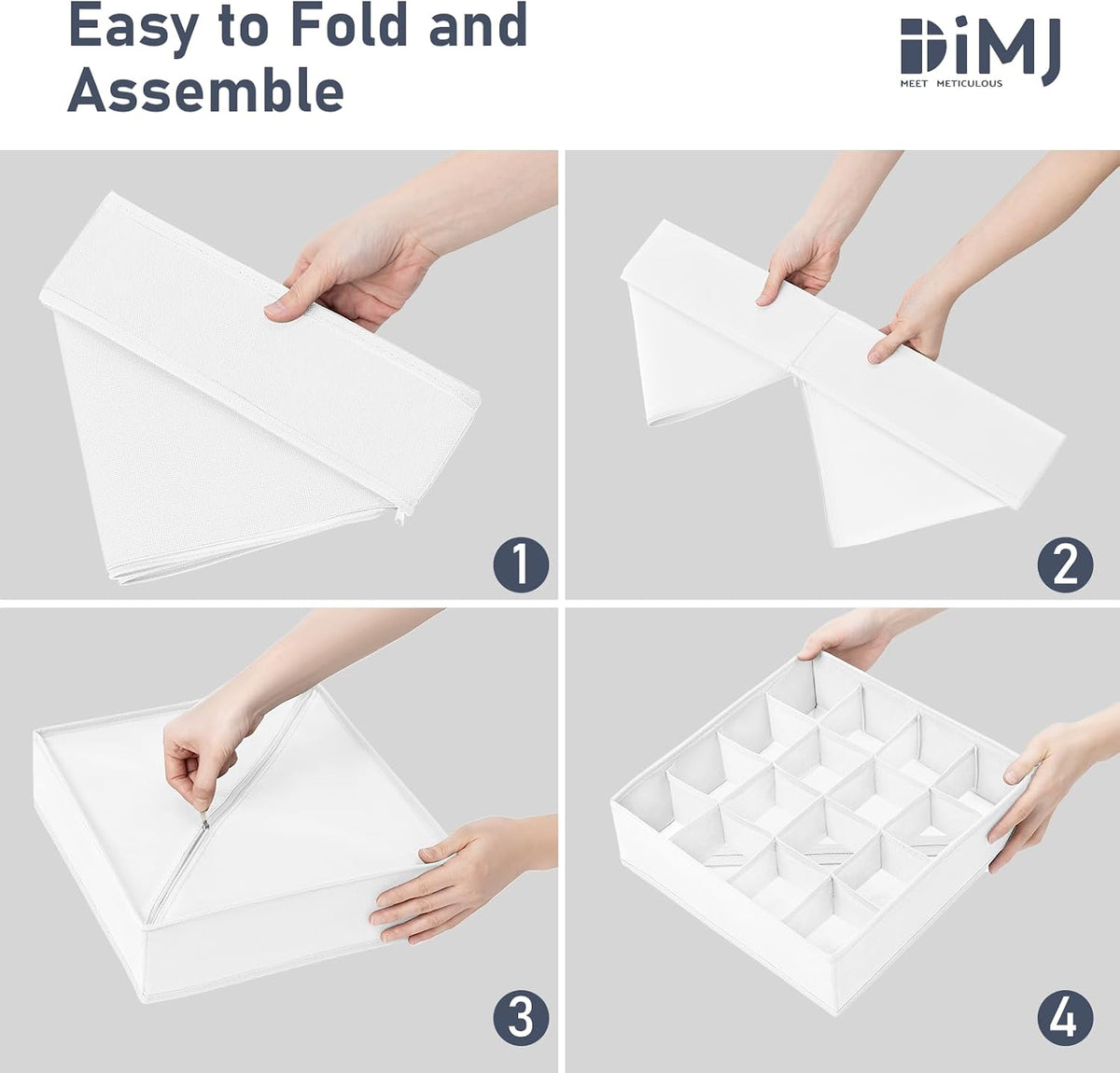 Easy to Fold and Assemble

DiMJ
MEET METICULOUS

1

2

3

4