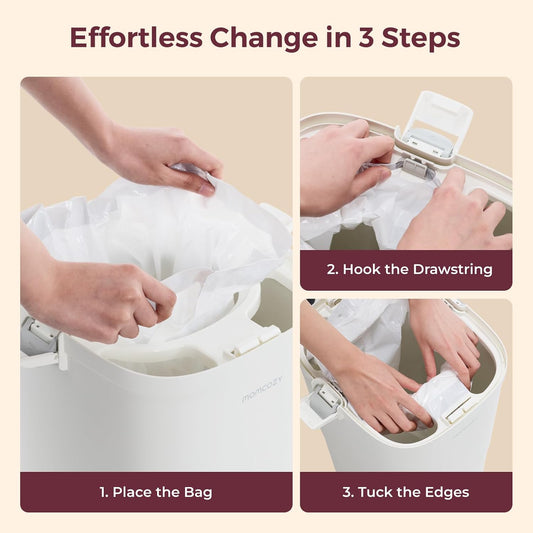 Effortless Change in 3 Steps

momcozy

1. Place the Bag

2. Hook the Drawstring

3. Tuck the Edges