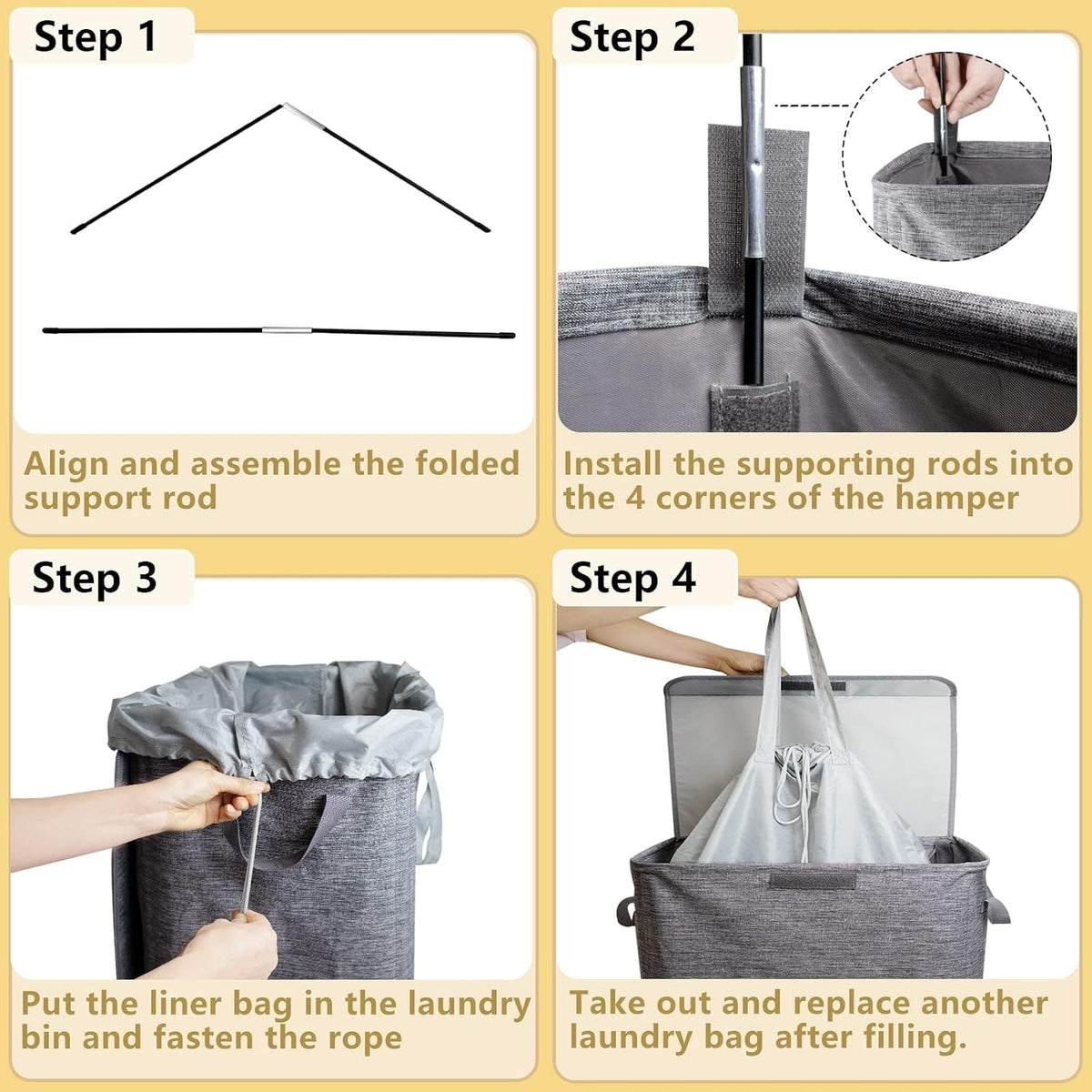 Step 1

Align and assemble the folded support rod

Step 2

Install the supporting rods into the 4 corners of the hamper

Step 3

Put the liner bag in the laundry bin and fasten the rope

Step 4

Take out and replace another laundry bag after filling.